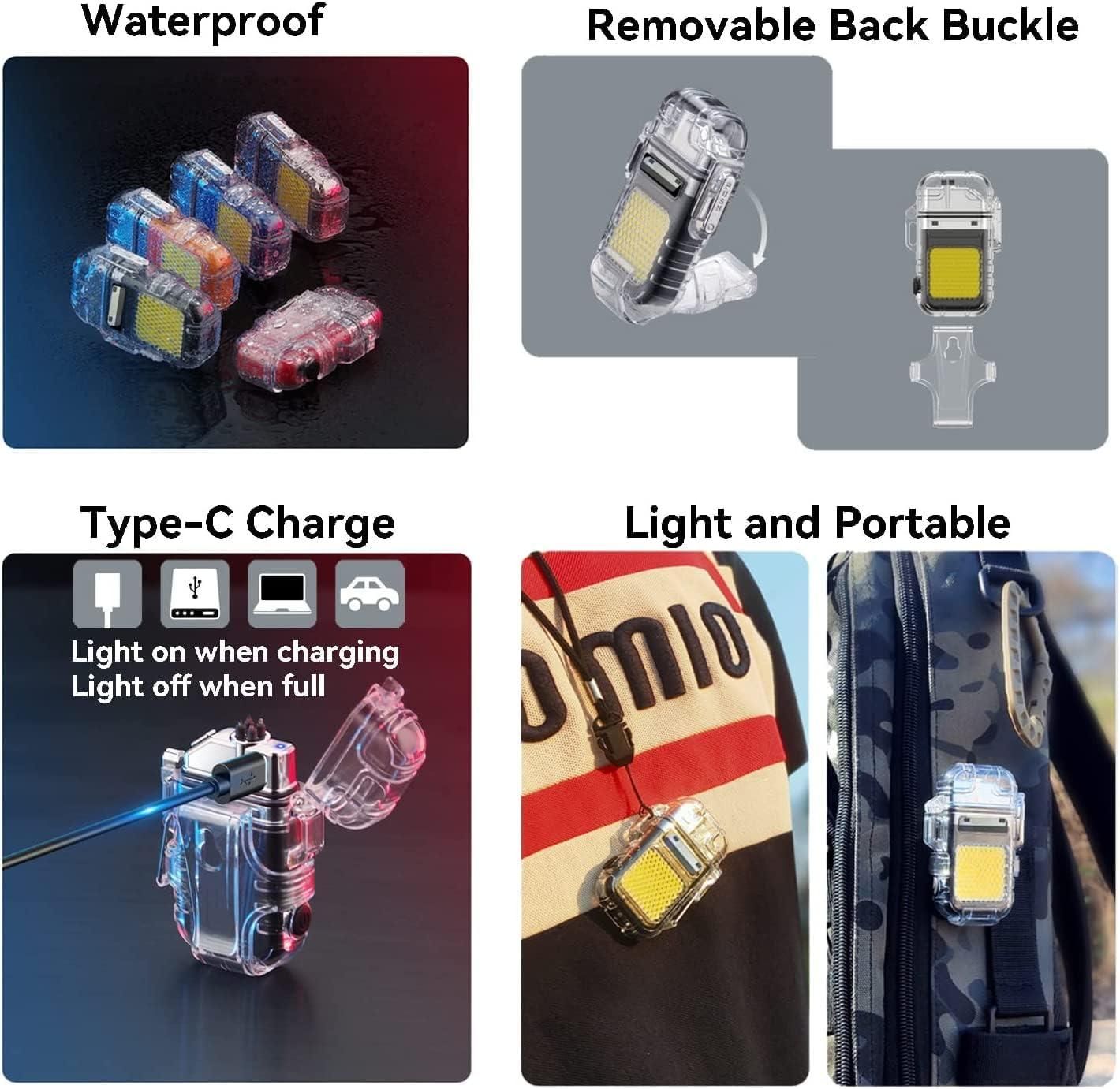 Waterproof

Removable Back Buckle

Type-C Charge

Light on when charging
Light off when full

Light and Portable

OMIO